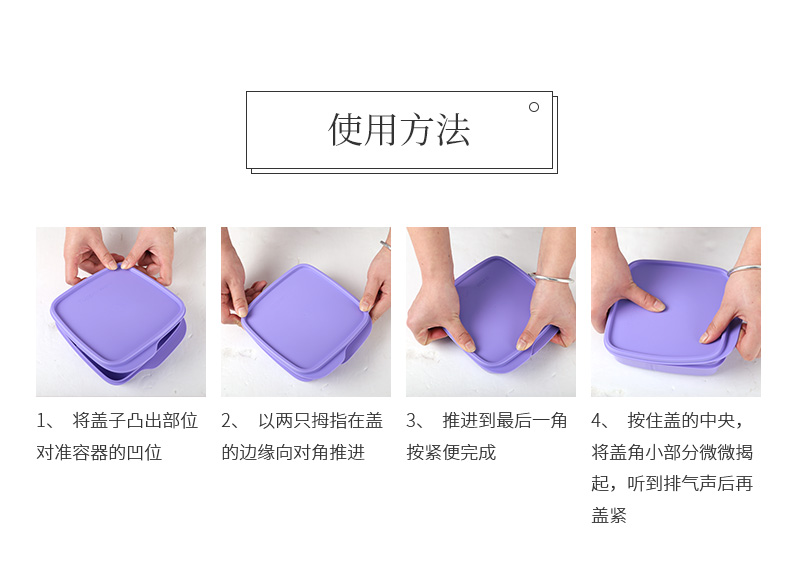 使用方法

1、 将盖子凸出部位对准容器的凹位

2、 以两只拇指在盖的边缘向对角推进

3、 推进到最后一角按紧便完成

4、 按住盖的中央，将盖角小部分微微揭起，听到排气声后再盖紧